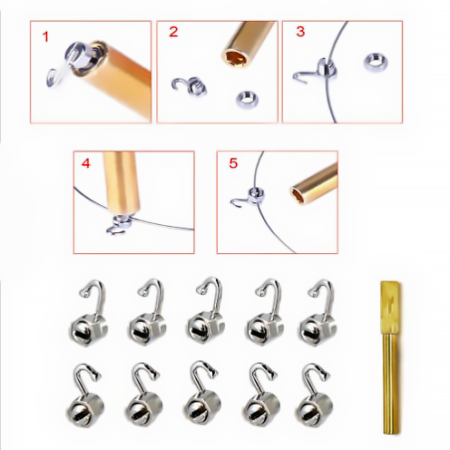 1
2
3
4
5